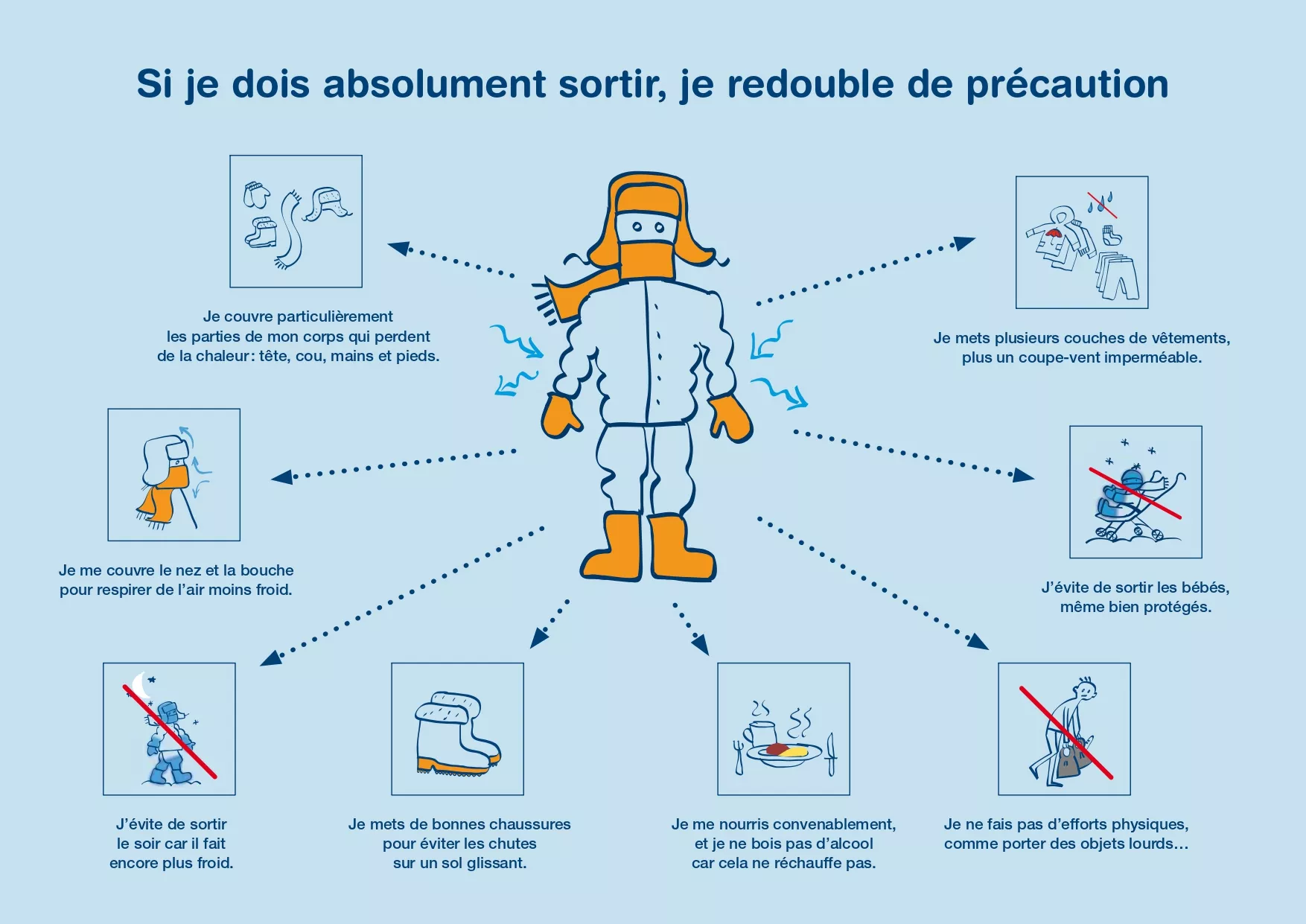 Si je dois absolument sortir, je redouble de précaution

Je couvre particulièrement les parties de mon corps qui perdent de la chaleur : tête, cou, mains et pieds.

Je mets plusieurs couches de vêtements, plus un coupe-vent imperméable.

Je me couvre le nez et la bouche pour respirer de l'air moins froid.

J'évite de sortir les bébés, même bien protégés.

J'évite de sortir le soir car il fait encore plus froid.

Je mets de bonnes chaussures pour éviter les chutes sur un sol glissant.

Je me nourris convenablement, et je ne bois pas d'alcool car cela ne réchauffe pas.

Je ne fais pas d'efforts physiques, comme porter des objets lourds…